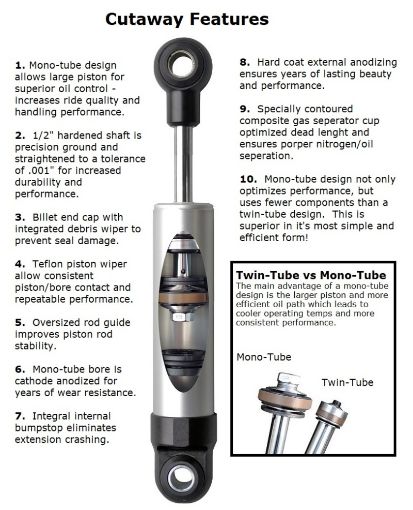 Cutaway Features

1. Mono-tube design allows large piston for superior oil control - increases ride quality and handling performance.

2. 1/2" hardened shaft is precision ground and straightened to a tolerance of .001" for increased durability and performance.

3. Billet end cap with integrated debris wiper to prevent seal damage.

4. Teflon piston wiper allow consistent piston/bore contact and repeatable performance.

5. Oversized rod guide improves piston rod stability.

6. Mono-tube bore is cathode anodized for years of wear resistance.

7. Integral internal bumpstop eliminates extension crashing.

8. Hard coat external anodizing ensures years of lasting beauty and performance.

9. Specially contoured composite gas seperator cup optimized dead lenght and ensures porper nitrogen/oil seperation.

10. Mono-tube design not only optimizes performance, but uses fewer components than a twin-tube design. This is superior in it's most simple and efficient form!

Twin-Tube vs Mono-Tube
The main advantage of a mono-tube design is the larger piston and more efficient oil path which leads to cooler operating temps and more consistent performance.

Mono-Tube

Twin-Tube