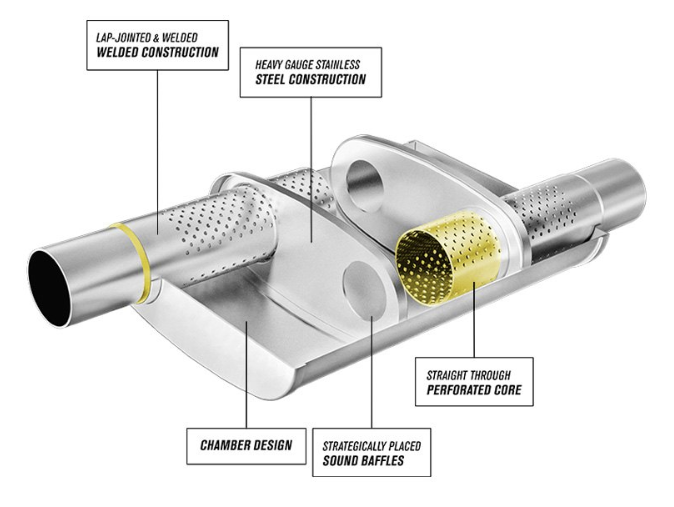 LAP-JOINTED & WELDED
WELDED CONSTRUCTION

HEAVY GAUGE STAINLESS
STEEL CONSTRUCTION

STRAIGHT THROUGH
PERFORATED CORE

CHAMBER DESIGN

STRATEGICALLY PLACED
SOUND BAFFLES